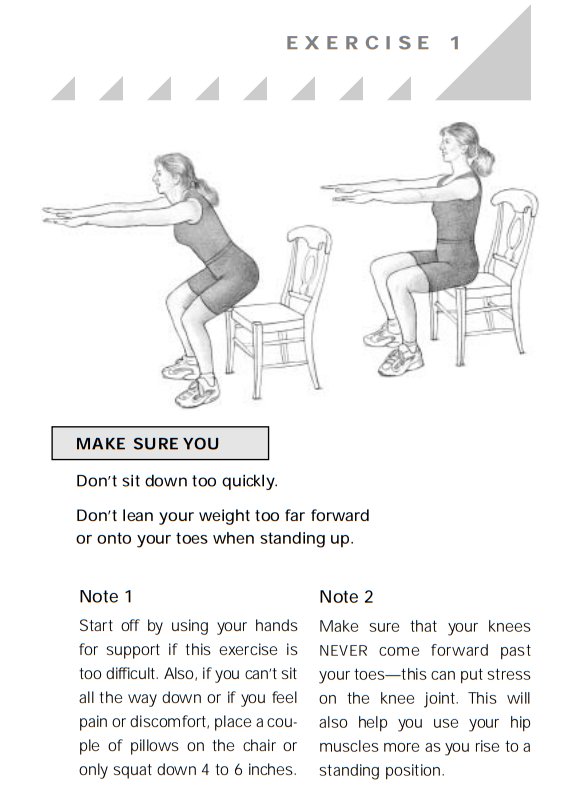 EXERCISE 1

MAKE SURE YOU

Don't sit down too quickly.

Don't lean your weight too far forward or onto your toes when standing up.

Note 1

Start off by using your hands for support if this exercise is too difficult. Also, if you can't sit all the way down or if you feel pain or discomfort, place a couple of pillows on the chair or only squat down 4 to 6 inches.

Note 2

Make sure that your knees NEVER come forward past your toes—this can put stress on the knee joint. This will also help you use your hip muscles more as you rise to a standing position.