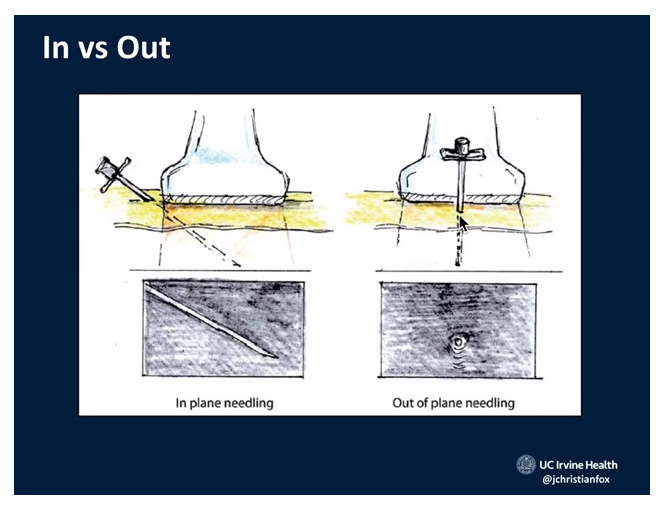 In vs Out

In plane needling

Out of plane needling

UC Irvine Health
@jchristianfox