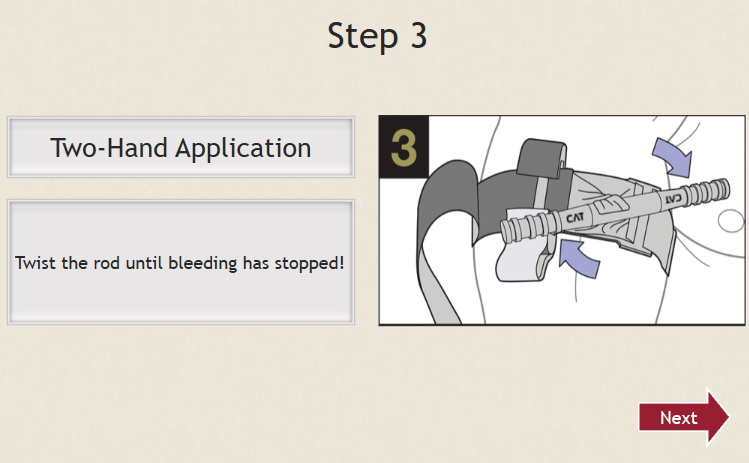 Step 3

Two-Hand Application

Twist the rod until bleeding has stopped!

3

CAT

CAT

Next