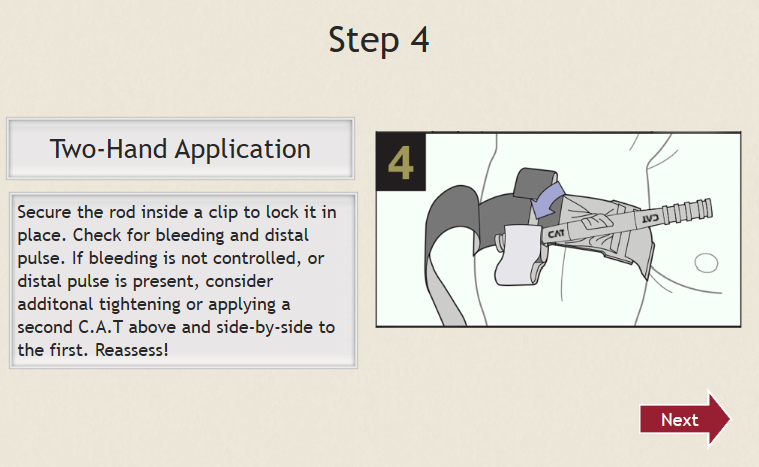 Step 4

Two-Hand Application

Secure the rod inside a clip to lock it in place. Check for bleeding and distal pulse. If bleeding is not controlled, or distal pulse is present, consider additonal tightening or applying a second C.A.T above and side-by-side to the first. Reassess!

4

CAT

CAT

Next