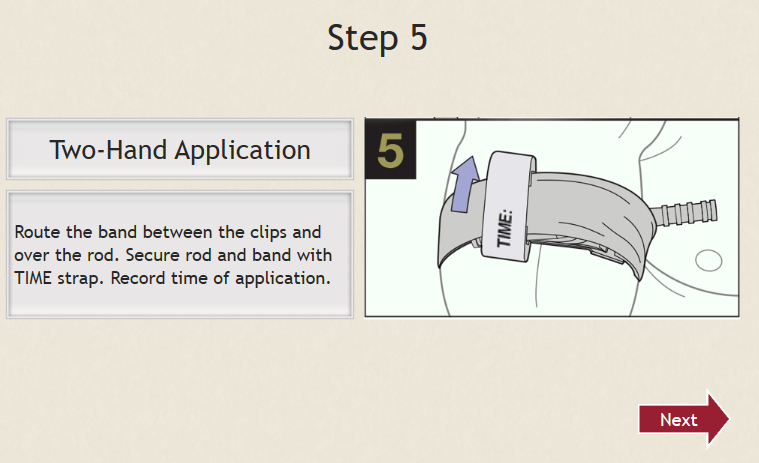 Step 5

Two-Hand Application

Route the band between the clips and over the rod. Secure rod and band with TIME strap. Record time of application.

5

TIME:

Next